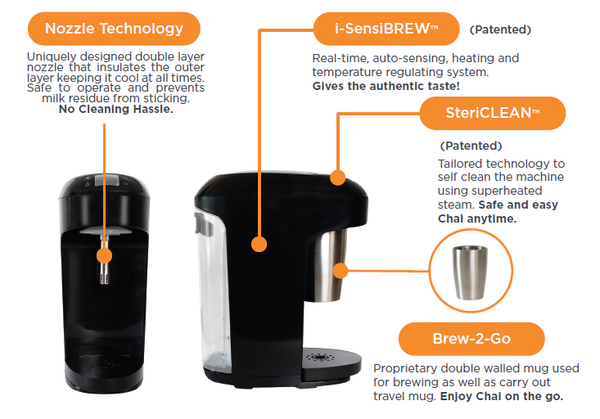 Nozzle Technology

Uniquely designed double layer nozzle that insulates the outer layer keeping it cool at all times. Safe to operate and prevents milk residue from sticking. **No Cleaning Hassle.**

i-SensiBREW™ (Patented)

Real-time, auto-sensing, heating and temperature regulating system. **Gives the authentic taste!**

SteriCLEAN™

(Patented)

Tailored technology to self clean the machine using superheated steam. **Safe and easy Chal anytime.**

Brew-2-Go

Proprietary double walled mug used for brewing as well as carry out travel mug. **Enjoy Chal on the go.**